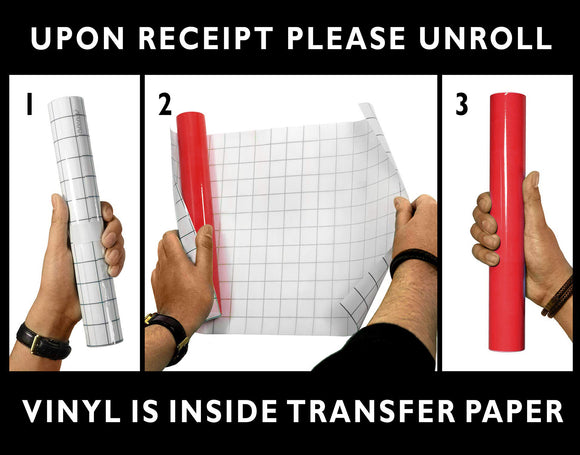 UPON RECEIPT PLEASE UNROLL

1

2

3

VINYL IS INSIDE TRANSFER PAPER