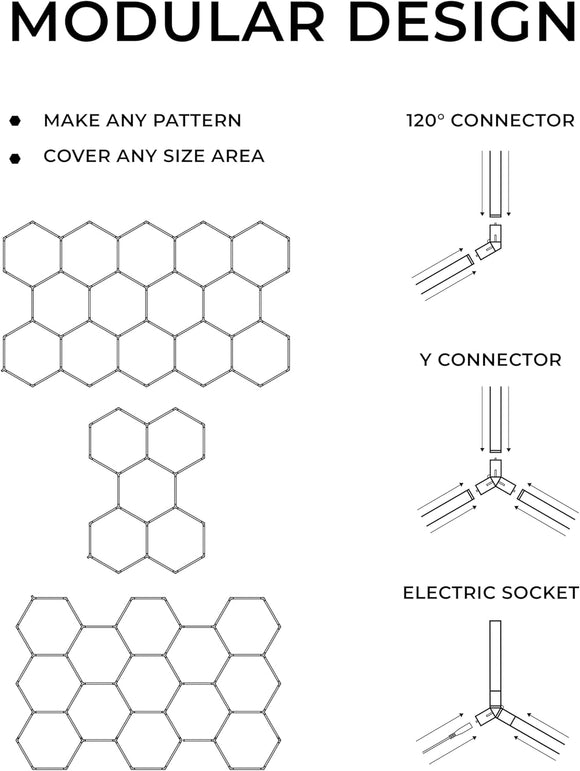 MODULAR DESIGN

MAKE ANY PATTERN

COVER ANY SIZE AREA

120° CONNECTOR

Y CONNECTOR

ELECTRIC SOCKET