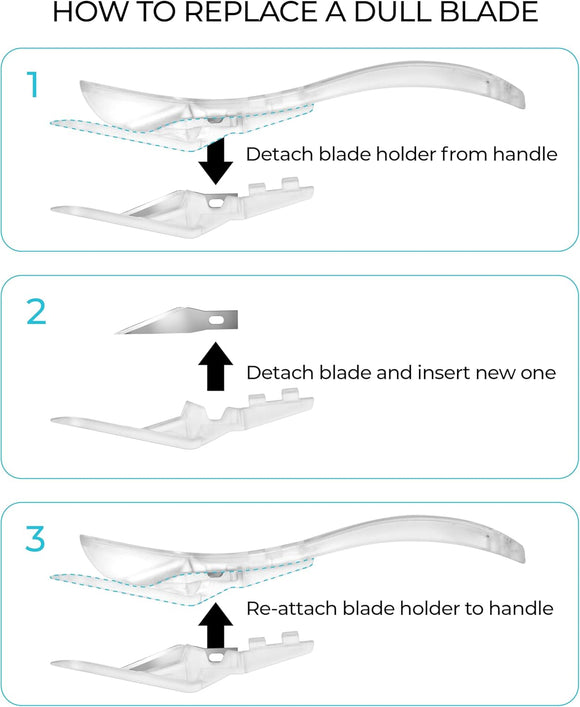 HOW TO REPLACE A DULL BLADE

1

Detach blade holder from handle

2

Detach blade and insert new one

3

Re-attach blade holder to handle